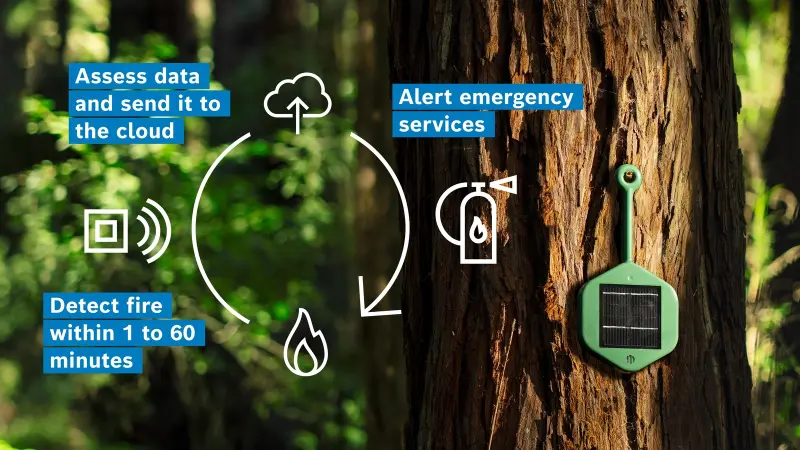 Assess data and send it to the cloud

Alert emergency services

Detect fire within 1 to 60 minutes